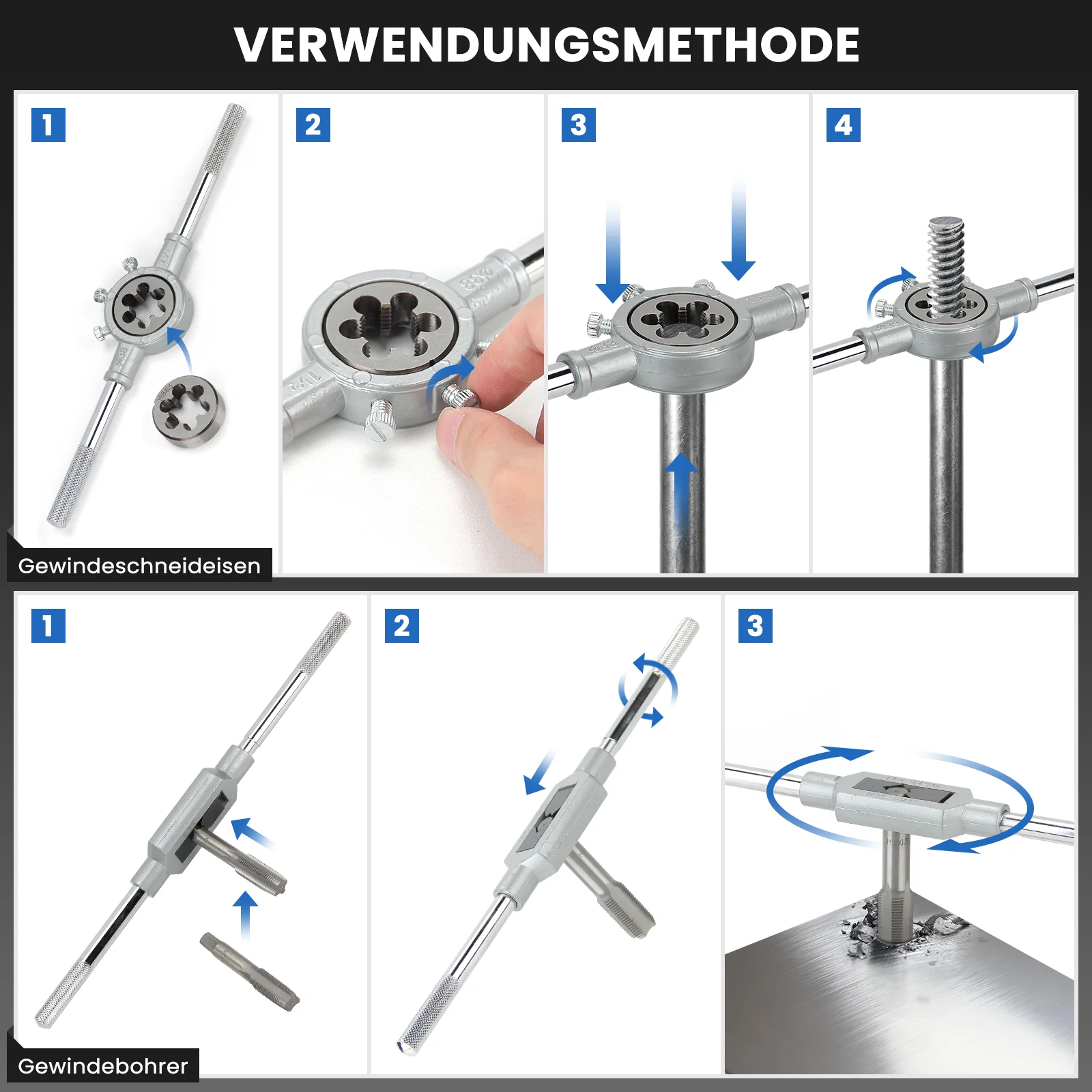 VERWENDUNGSMETHODE

1

2

3

4

Gewindeschneideisen

1

2

3

Gewindebohrer